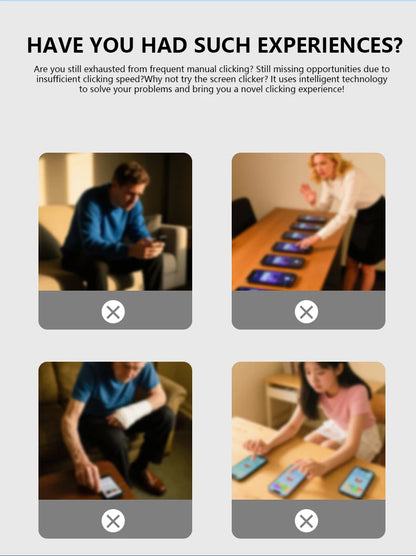 HAVE YOU HAD SUCH EXPERIENCES?

Are you still exhausted from frequent manual clicking? Still missing opportunities due to insufficient clicking speed?Why not try the screen clicker? It uses intelligent technology to solve your problems and bring you a novel clicking experience!